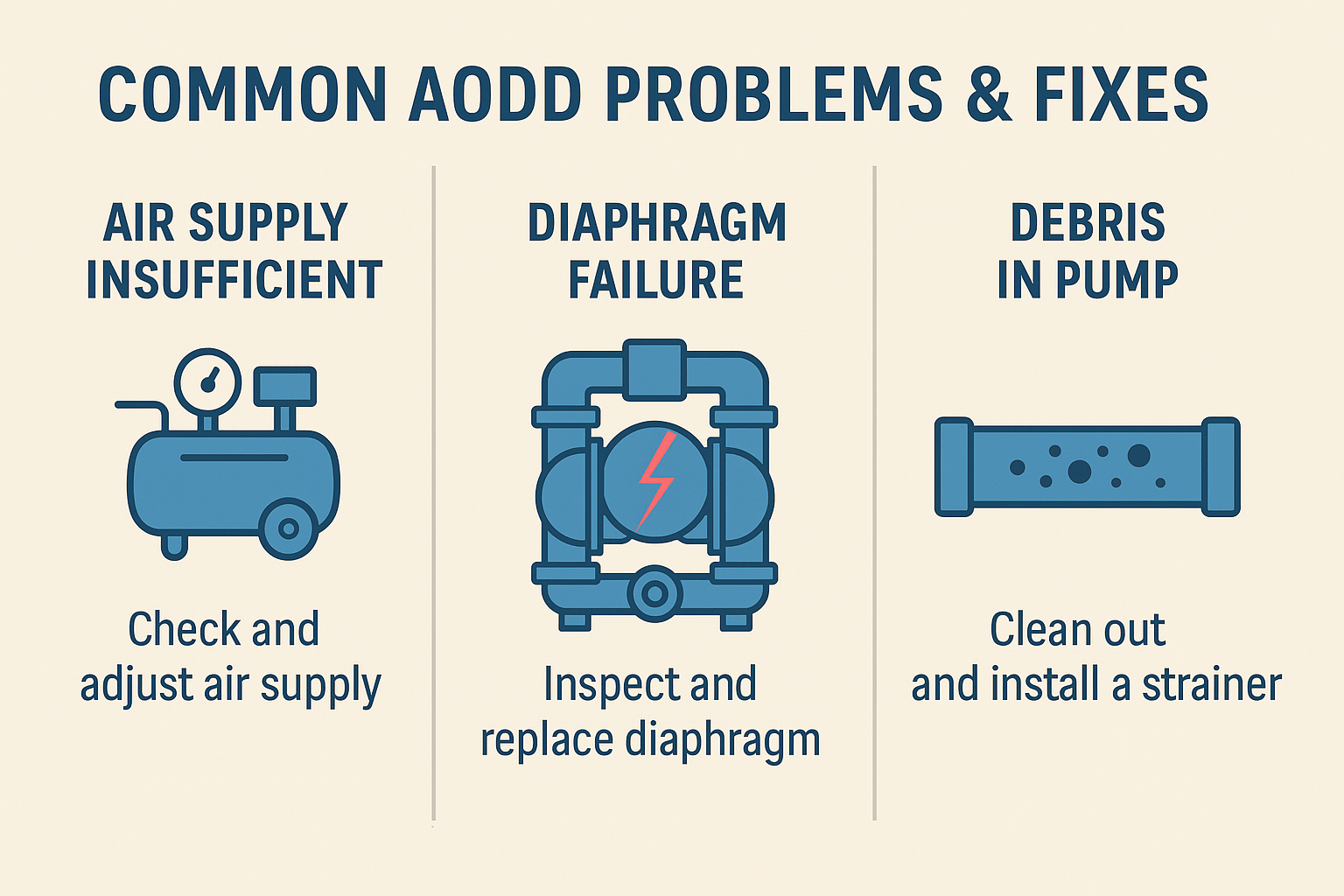 COMMON AODD PROBLEMS & FIXES

AIR SUPPLY INSUFFICIENT

Check and adjust air supply

DIAPHRAGM FAILURE

Inspect and replace diaphragm

DEBRIS IN PUMP

Clean out and install a strainer