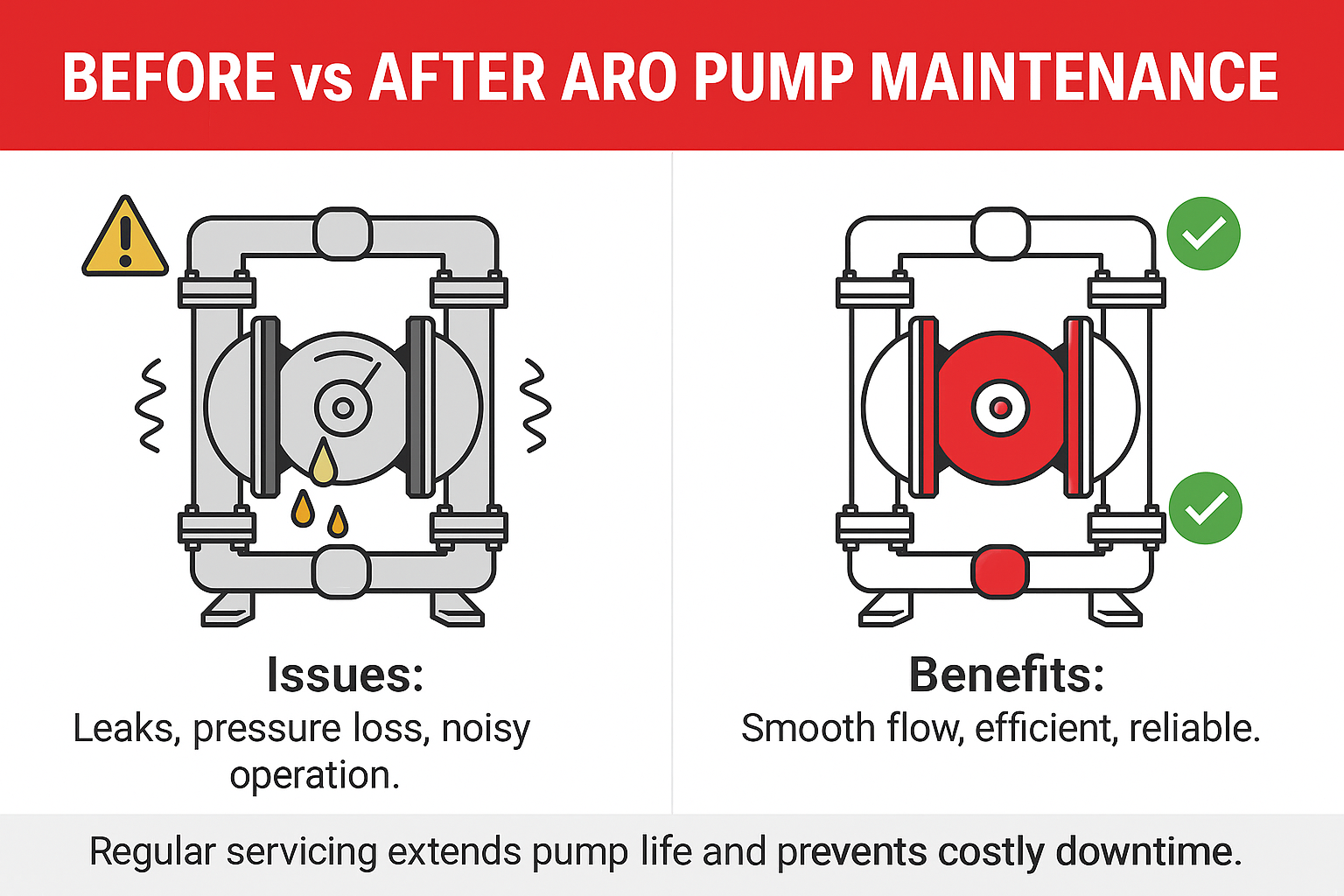 BEFORE vs AFTER ARO PUMP MAINTENANCE

Issues:
Leaks, pressure loss, noisy operation.

Benefits:
Smooth flow, efficient, reliable.

Regular servicing extends pump life and prevents costly downtime.